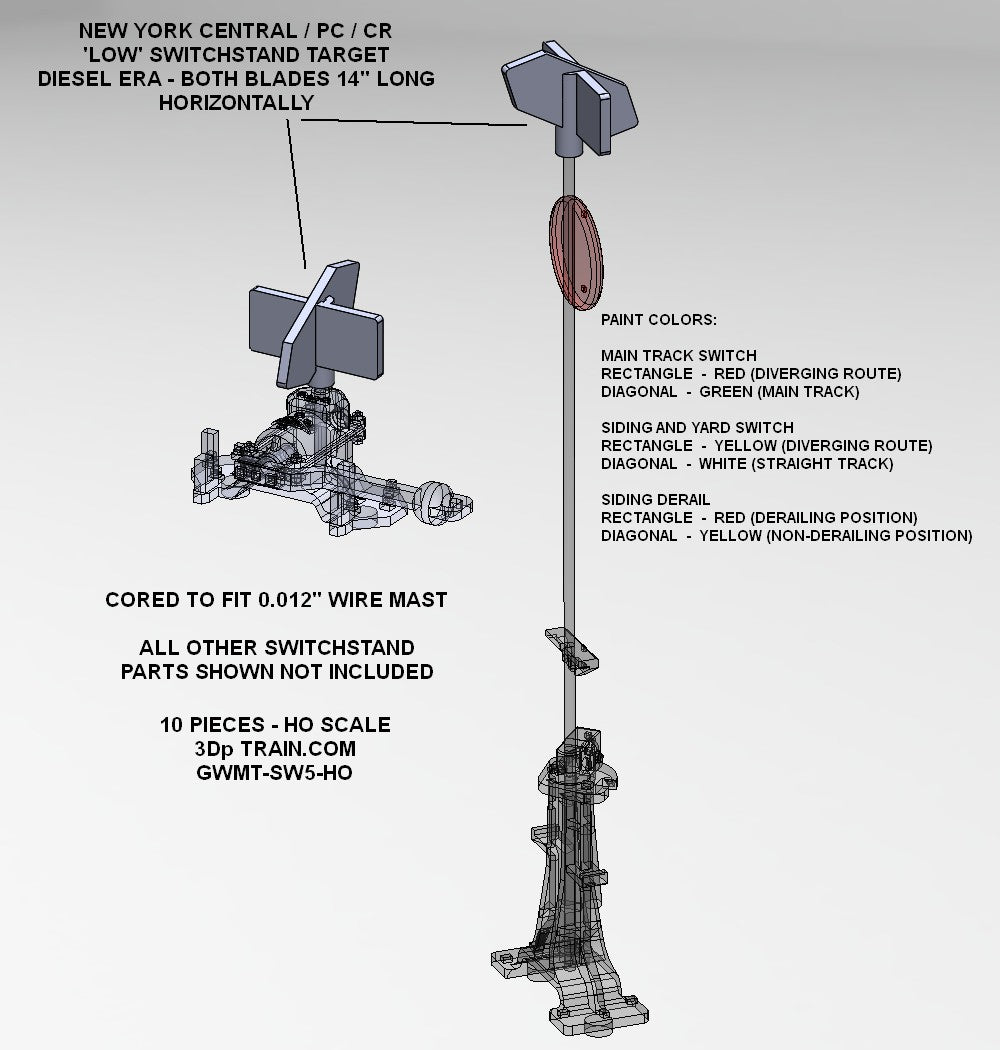 NEW YORK CENTRAL / PC / CR
'LOW' SWITCHSTAND TARGET
DIESEL ERA - BOTH BLADES 14" LONG
HORIZONTALLY

PAINT COLORS:

MAIN TRACK SWITCH
RECTANGLE - RED (DIVERGING ROUTE)
DIAGONAL - GREEN (MAIN TRACK)

SIDING AND YARD SWITCH
RECTANGLE - YELLOW (DIVERGING ROUTE)
DIAGONAL - WHITE (STRAIGHT TRACK)

SIDING DERAIL
RECTANGLE - RED (DERAILING POSITION)
DIAGONAL - YELLOW (NON-DERAILING POSITION)

CORED TO FIT 0.012" WIRE MAST

ALL OTHER SWITCHSTAND
PARTS SHOWN NOT INCLUDED

10 PIECES - HO SCALE
3Dp TRAIN.COM
GWMT-SW5-HO