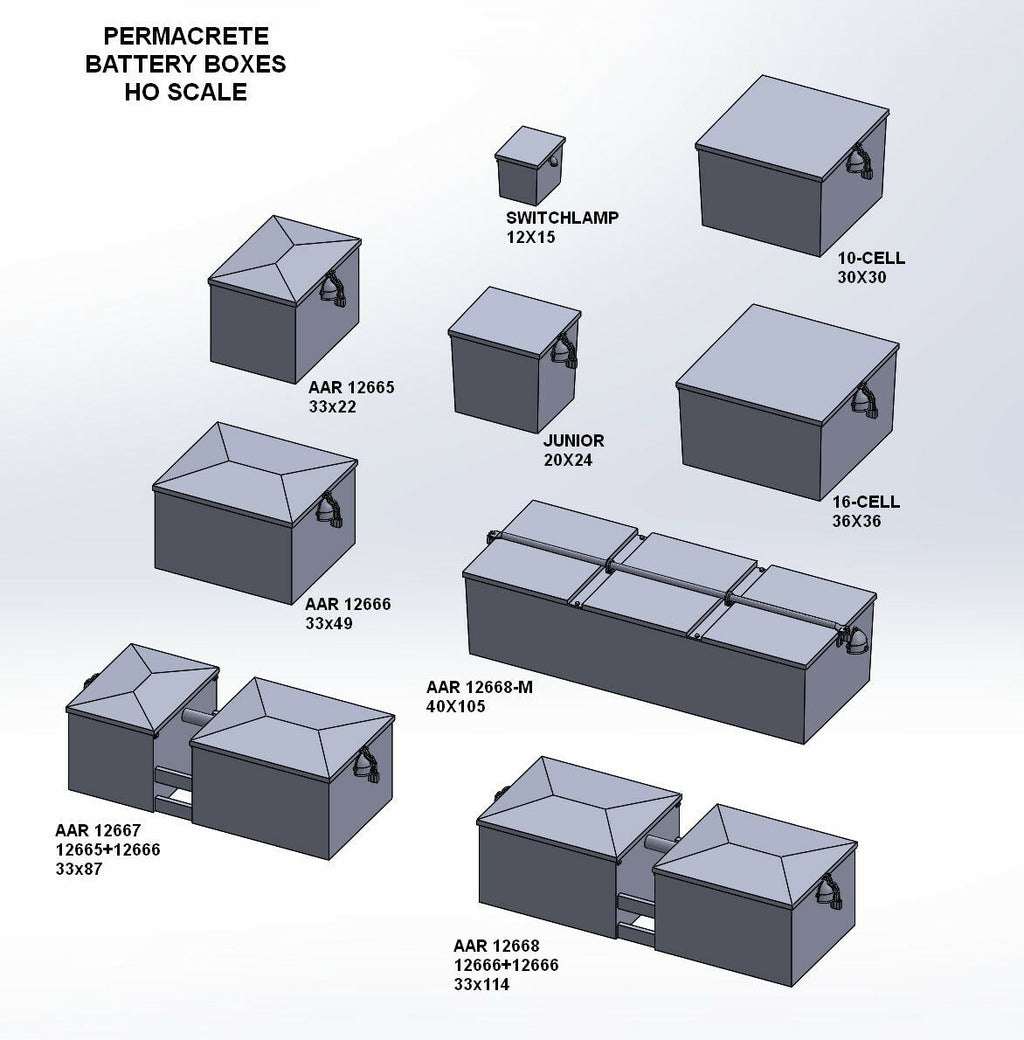 PERMACRETE
BATTERY BOXES
HO SCALE

SWITCHLAMP
12X15

10-CELL
30X30

AAR 12665
33x22

JUNIOR
20X24

16-CELL
36X36

AAR 12666
33x49

AAR 12668-M
40X105

AAR 12667
12665+12666
33x87

AAR 12668
12666+12666
33x114