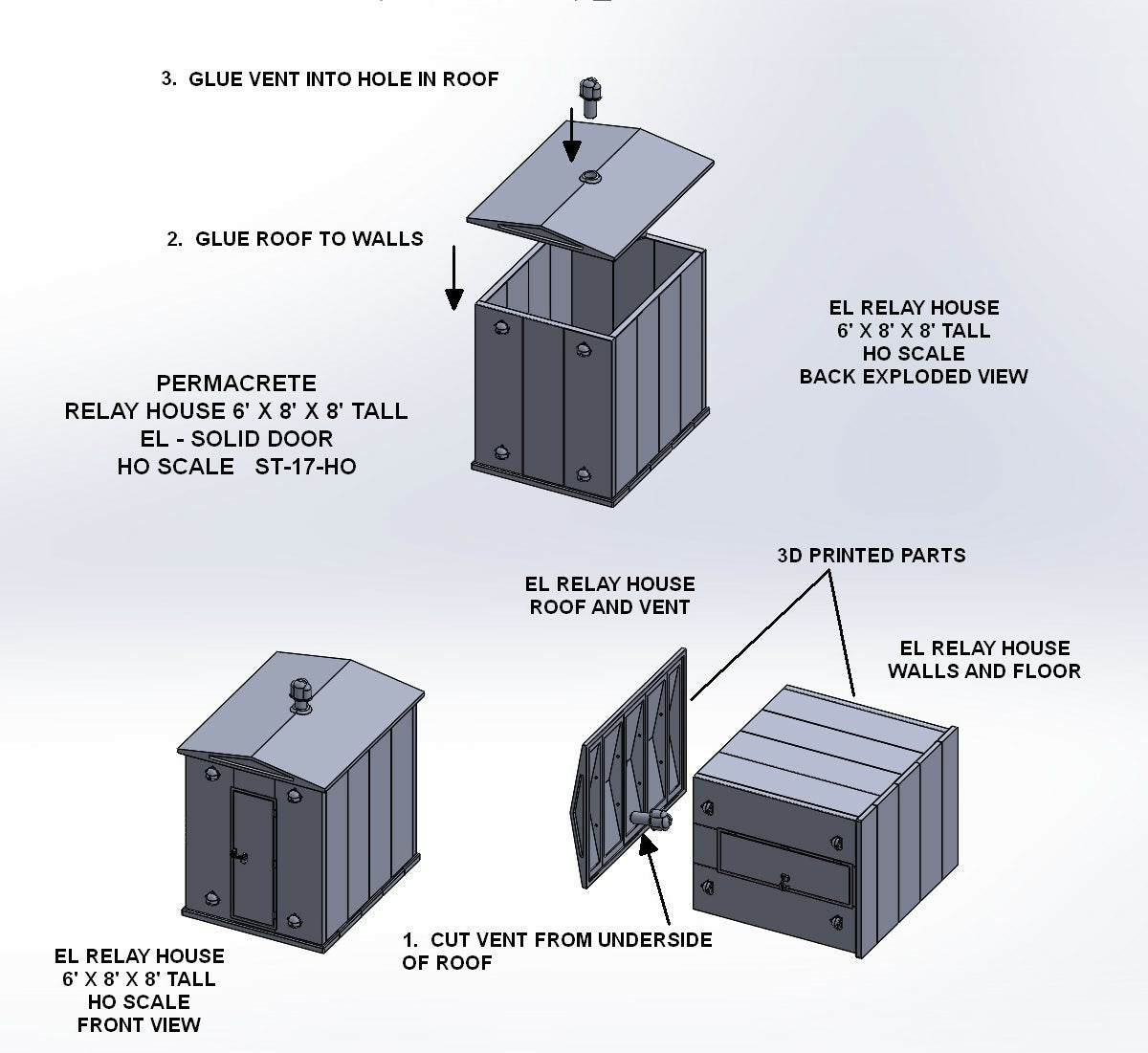 3. GLUE VENT INTO HOLE IN ROOF

2. GLUE ROOF TO WALLS

EL RELAY HOUSE
6' X 8' X 8' TALL
HO SCALE
BACK EXPLODED VIEW

PERMACRETE
RELAY HOUSE 6' X 8' X 8' TALL
EL - SOLID DOOR
HO SCALE ST-17-HO

3D PRINTED PARTS

EL RELAY HOUSE
ROOF AND VENT

EL RELAY HOUSE
WALLS AND FLOOR

1. CUT VENT FROM UNDERSIDE OF ROOF

EL RELAY HOUSE
6' X 8' X 8' TALL
HO SCALE
FRONT VIEW